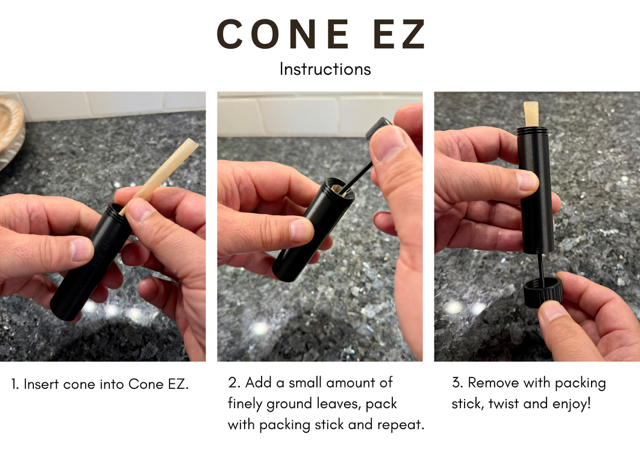 CONE EZ
Instructions

1. Insert cone into Cone EZ.

2. Add a small amount of finely ground leaves, pack with packing stick and repeat.

3. Remove with packing stick, twist and enjoy!